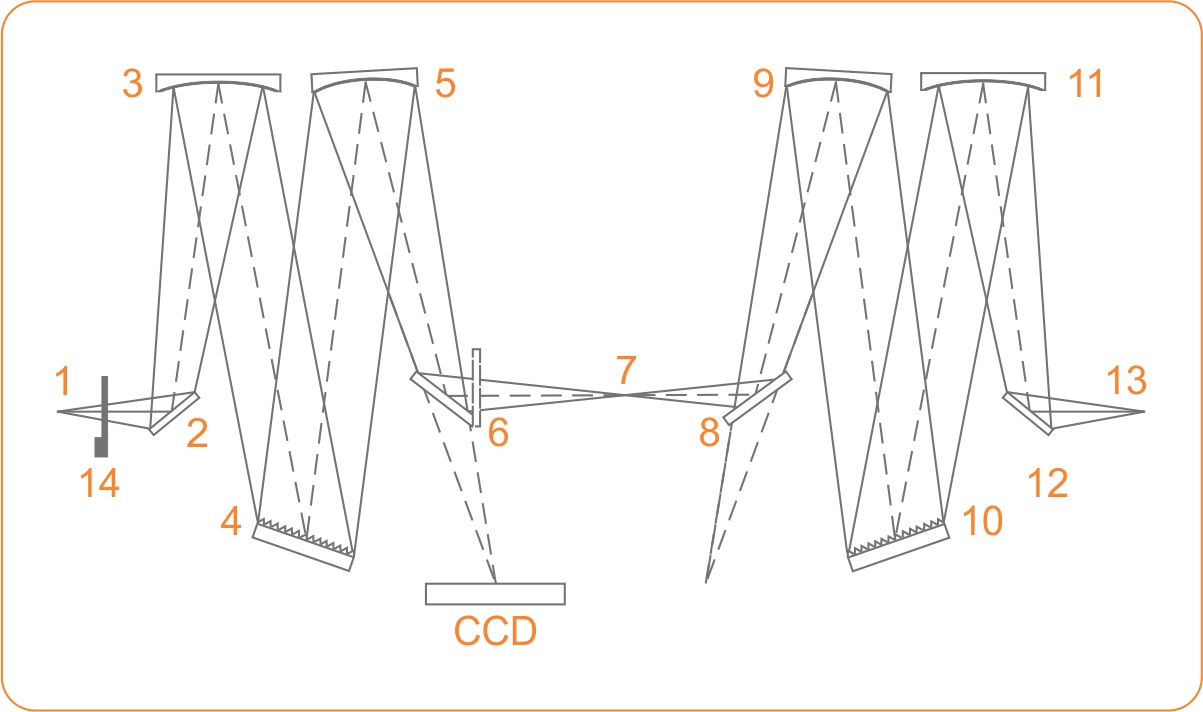 3
5
9
11
1
2
14
4
6
7
8
13
12
10
CCD